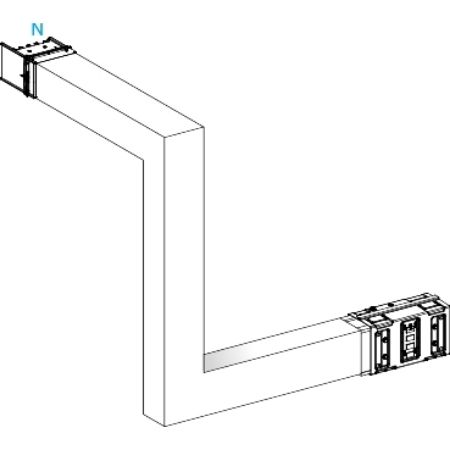 N